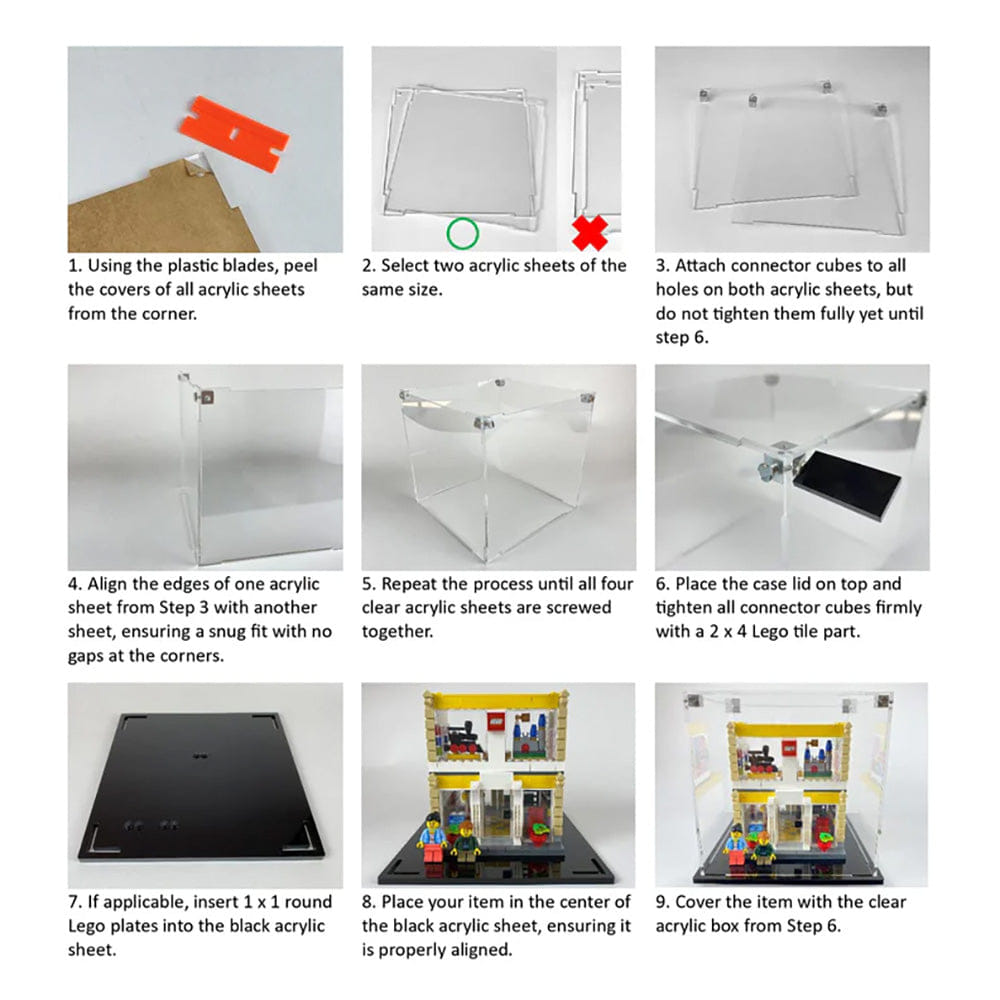 1. Using the plastic blades, peel the covers of all acrylic sheets from the corner.

2. Select two acrylic sheets of the same size.

3. Attach connector cubes to all holes on both acrylic sheets, but do not tighten them fully yet until step 6.

4. Align the edges of one acrylic sheet from Step 3 with another sheet, ensuring a snug fit with no gaps at the corners.

5. Repeat the process until all four clear acrylic sheets are screwed together.

6. Place the case lid on top and tighten all connector cubes firmly with a 2 x 4 Lego tile part.

7. If applicable, insert 1 x 1 round Lego plates into the black acrylic sheet.

8. Place your item in the center of the black acrylic sheet, ensuring it is properly aligned.

9. Cover the item with the clear acrylic box from Step 6.